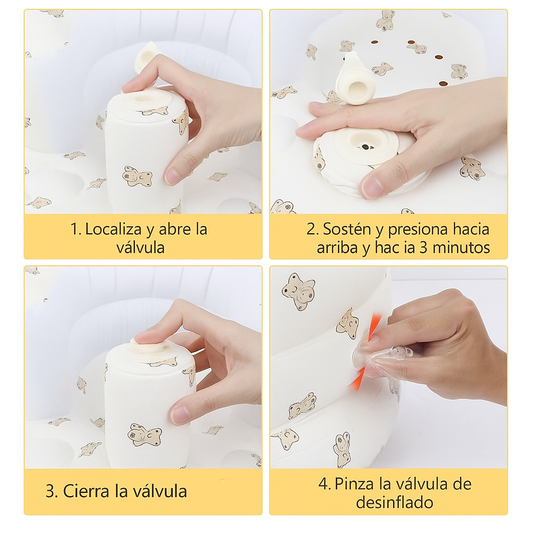 1. Localiza y abre la válvula

2. Sostén y presiona hacia arriba y hac ia 3 minutos

3. Cierra la válvula

4. Pinza la válvula de desinflado