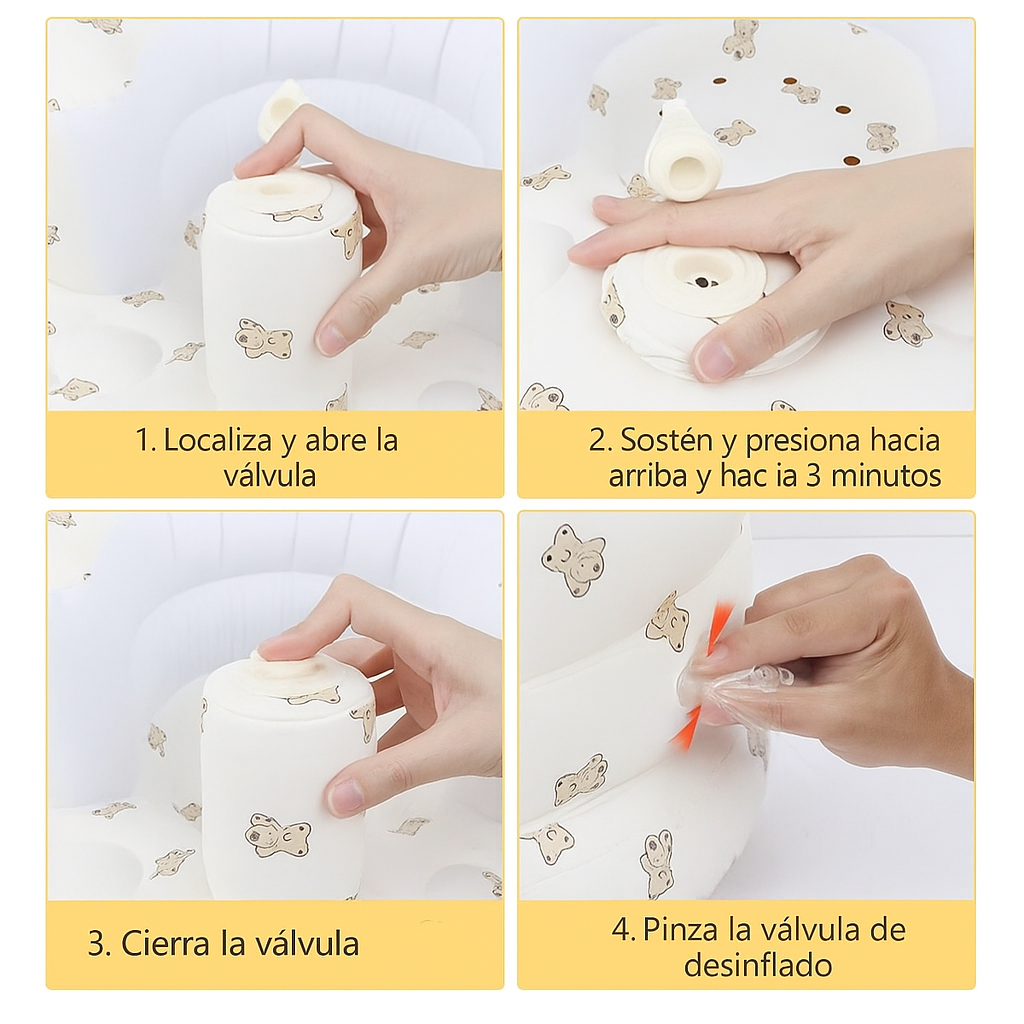 1. Localiza y abre la válvula

2. Sostén y presiona hacia arriba y hac ia 3 minutos

3. Cierra la válvula

4. Pinza la válvula de desinflado